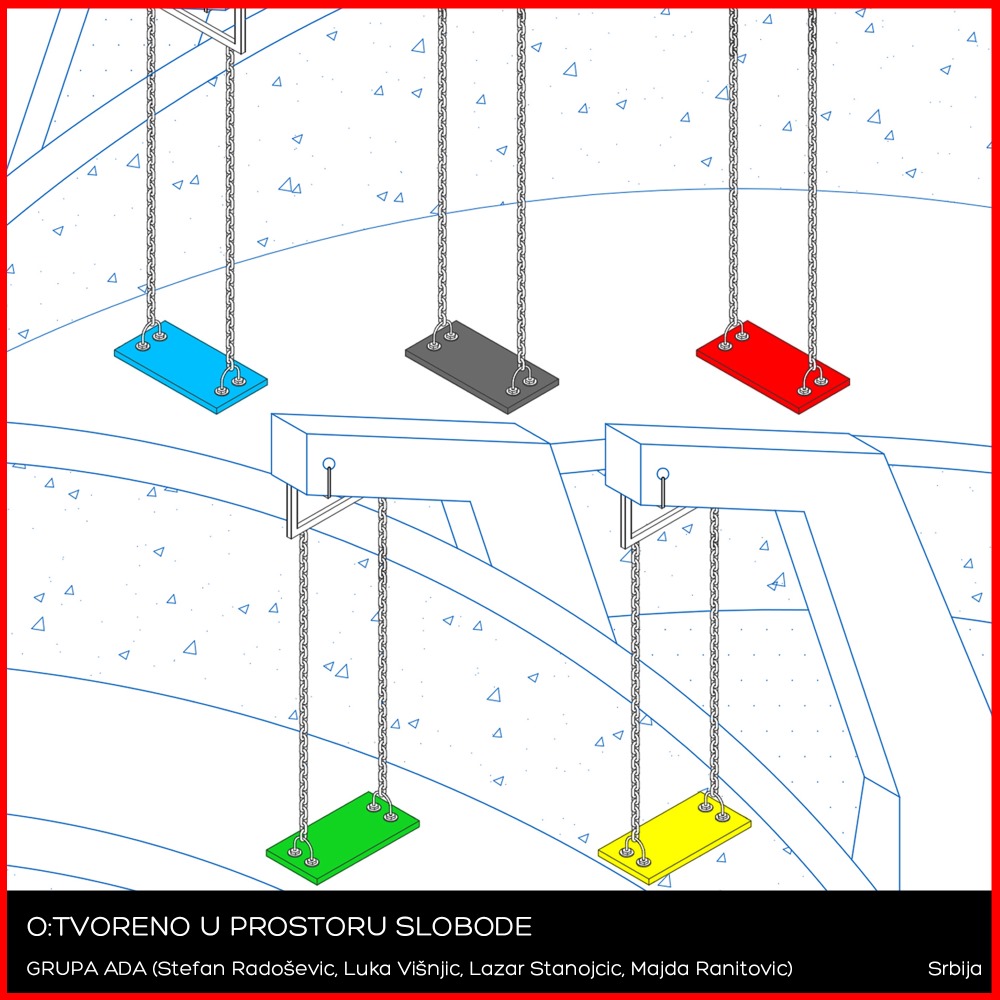 O:TVORENO U PROSTORU SLOBODE

GRUPA ADA (Stefan Radoševic, Luka Višnjic, Lazar Stanojcic, Majda Ranitovic)

Srbija