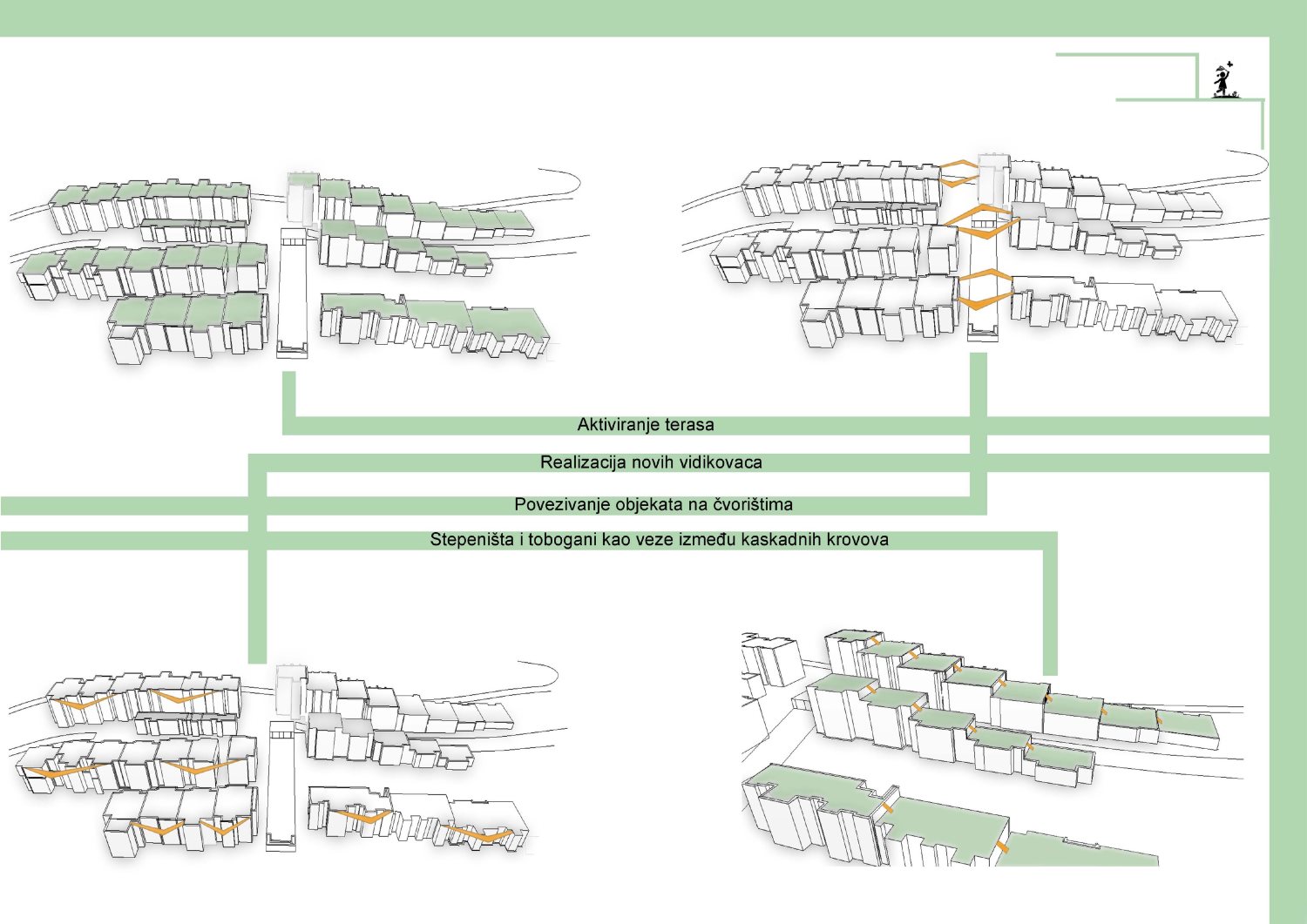 Aktiviranje terasa

Realizacija novih vidikovaca

Povezivanje objekata na čvorištima

Stepeništa i tobogani kao veze između kaskadnih krovova