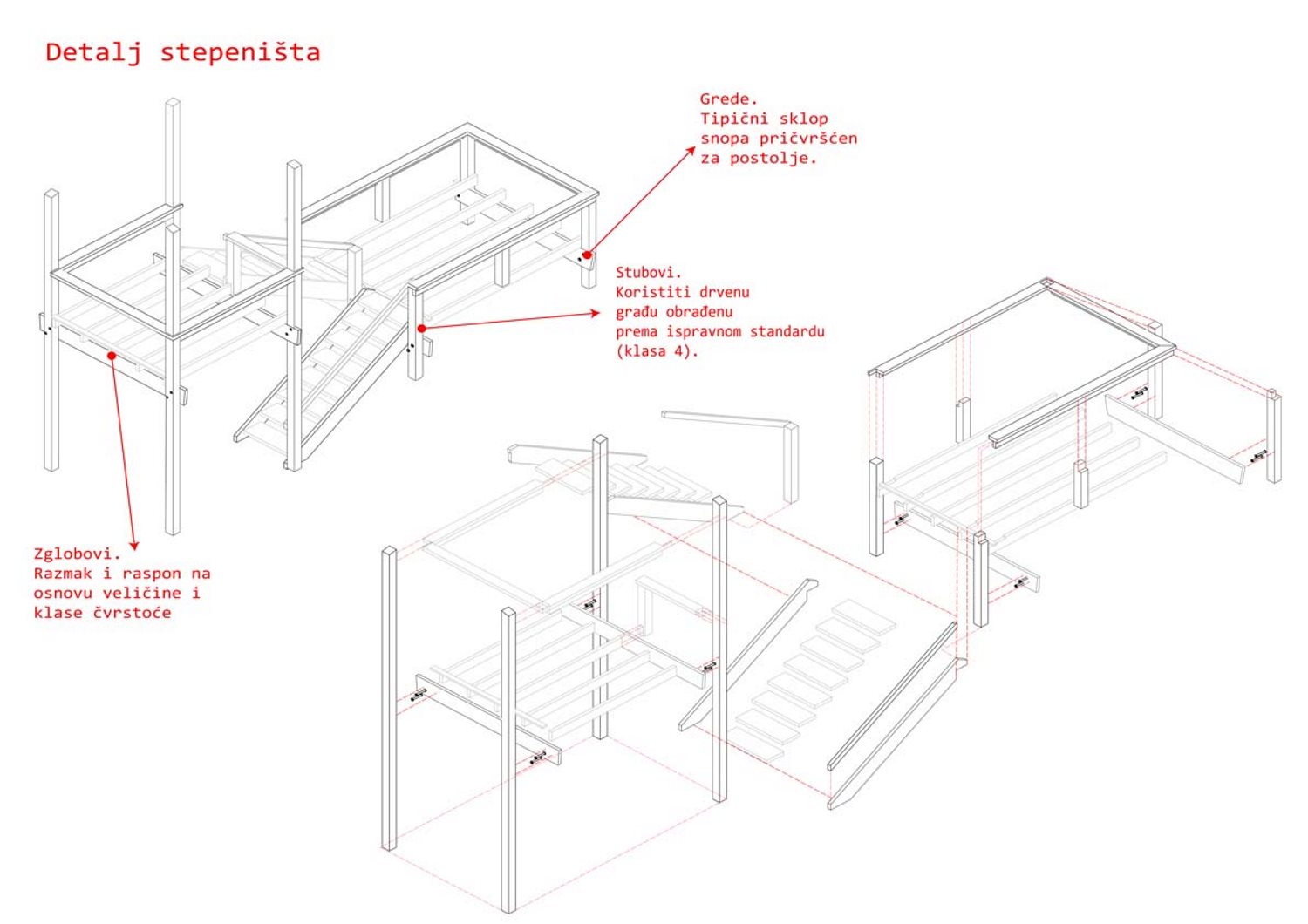 Detalj stepeništa

Grede.
Tipični sklop snopa pričvršćen za postolje.

Stubovi.
Koristiti drvenu građu obrađenu prema ispravnom standardu (klasa 4).

Zglobovi.
Razmak i raspon na osnovu veličine i klase čvrstoće